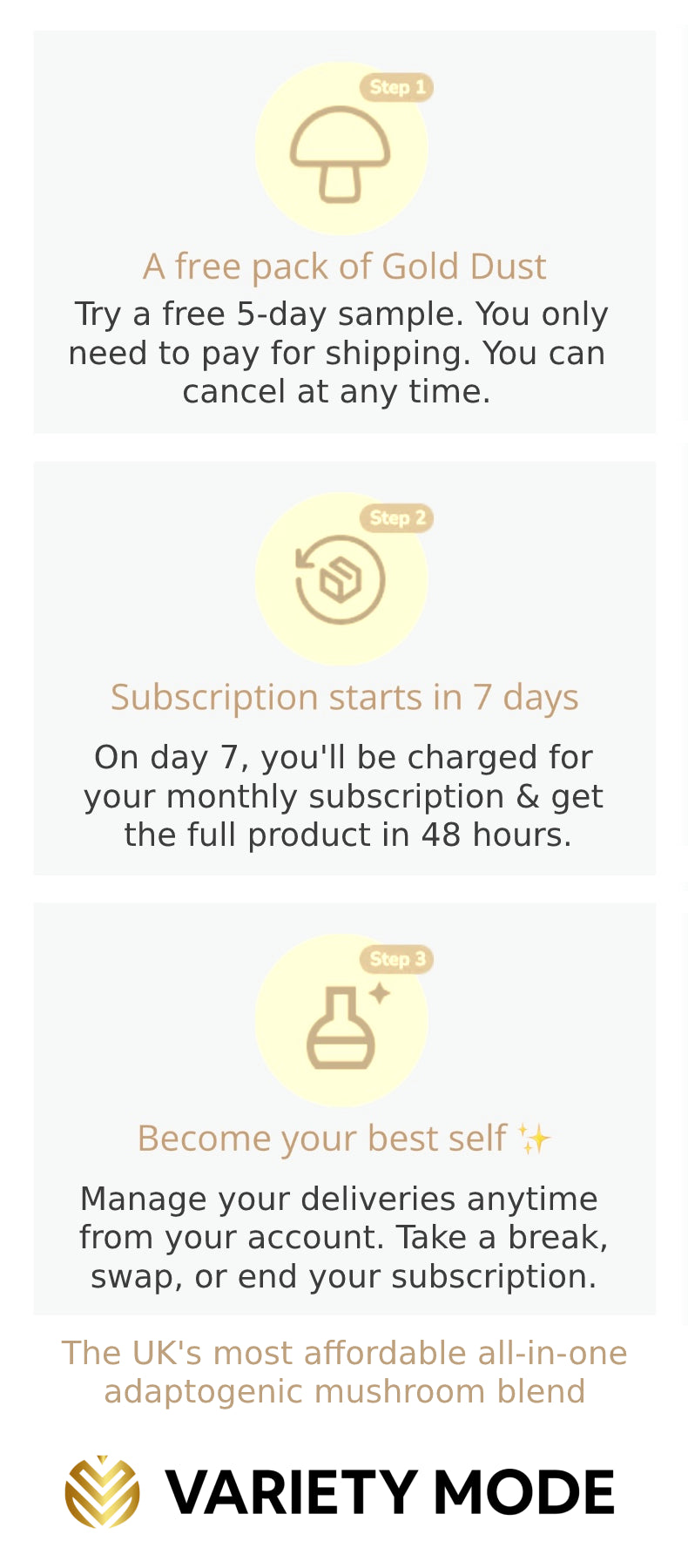 Step 1

A free pack of Gold Dust

Try a free 5-day sample. You only need to pay for shipping. You can cancel at any time.

Step 2

Subscription starts in 7 days

On day 7, you'll be charged for your monthly subscription & get the full product in 48 hours.

Step 3

Become your best self ✨

Manage your deliveries anytime from your account. Take a break, swap, or end your subscription.

The UK's most affordable all-in-one adaptogenic mushroom blend

VARIETY MODE